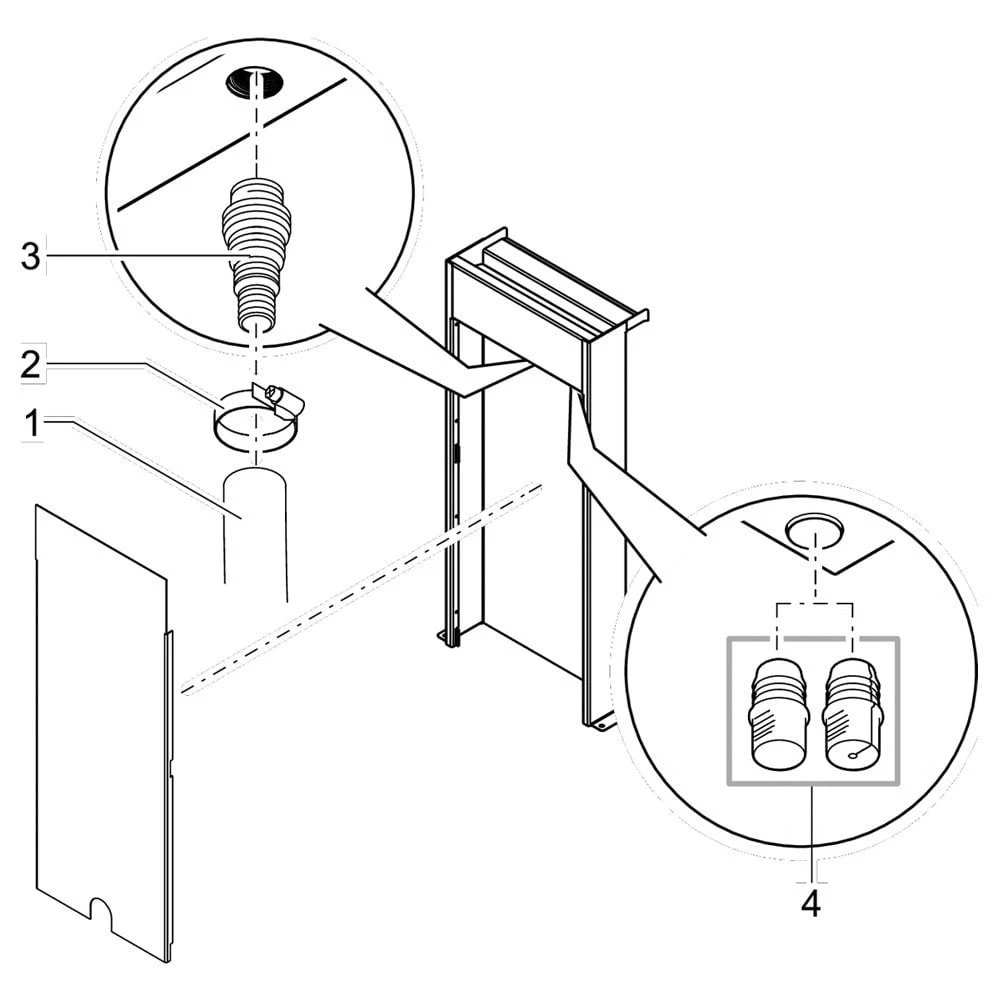 3
2
1
4